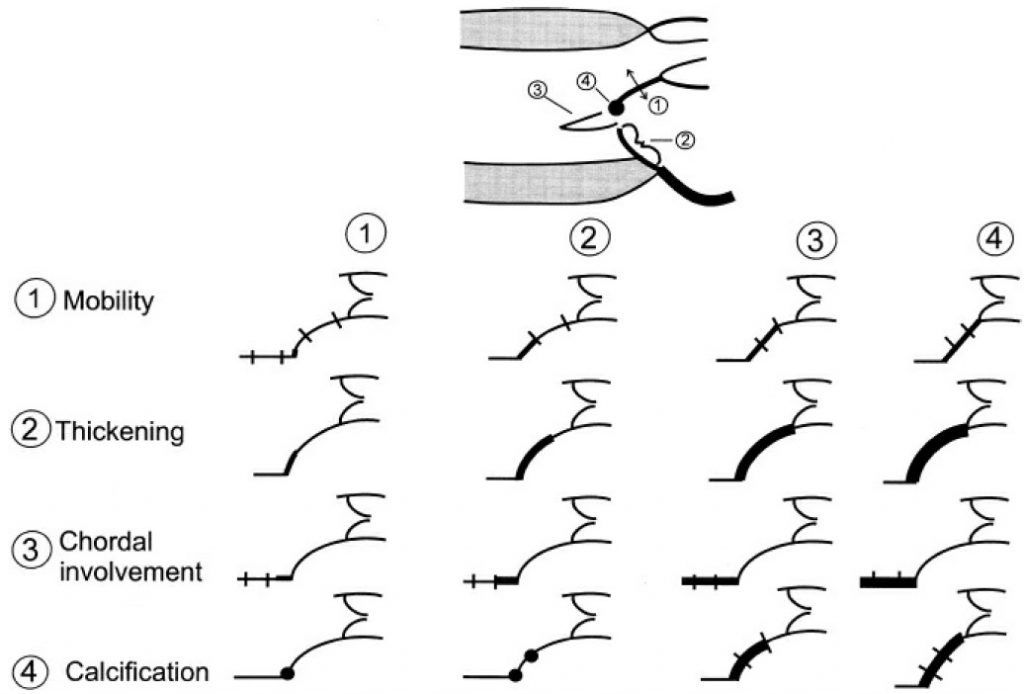 ③ ④ ① ②

① ② ③ ④

① Mobility

② Thickening

③ Chordal involvement

④ Calcification